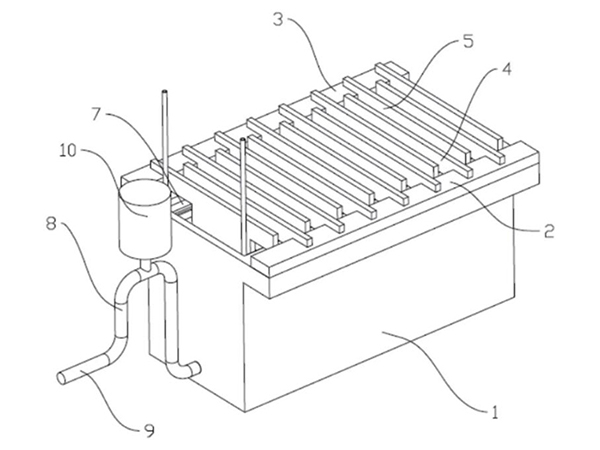 3
5
4
7
10
8
2
1
9